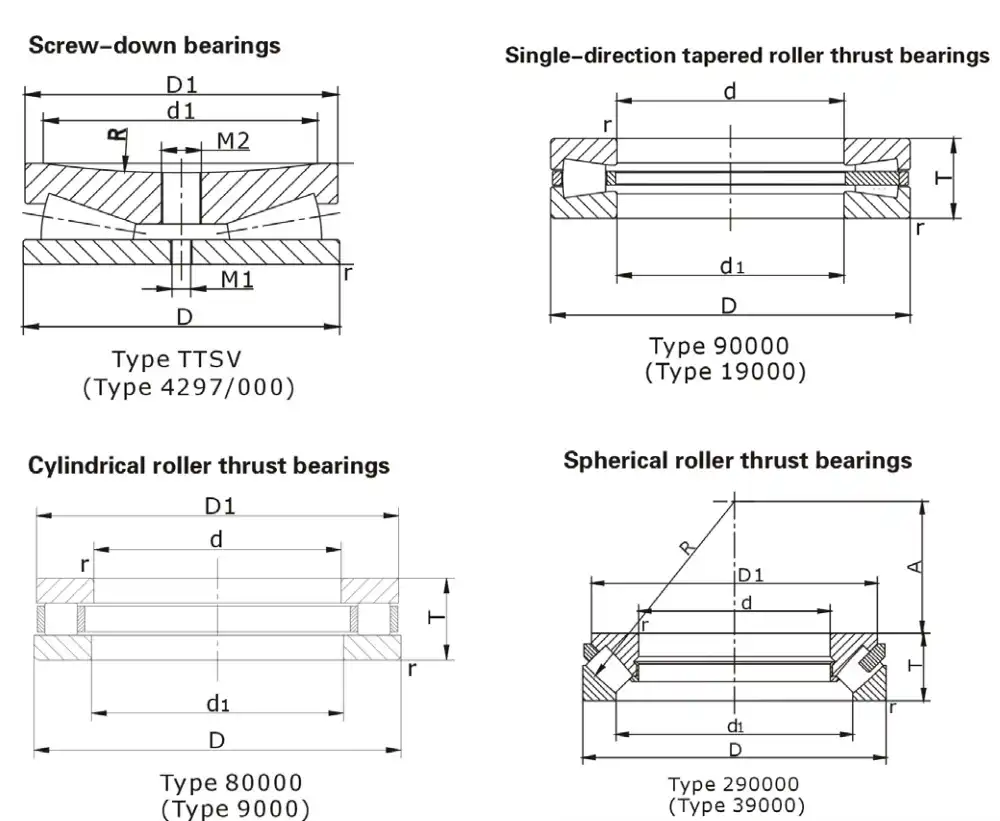 Screw-down bearings

D1
d1
R
M2
M1
r
D

Type TTSV
(Type 4297/000)

Single-direction tapered roller thrust bearings

d
r
T
r
d1
D

Type 90000
(Type 19000)

Cylindrical roller thrust bearings

D1
d
r
T
r
d1
D

Type 80000
(Type 9000)

Spherical roller thrust bearings

R
A
D1
d
r
T
r
d1
D

Type 290000
(Type 39000)